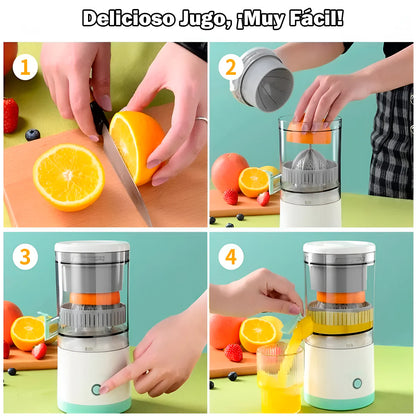 Delicioso Jugo, ¡Muy Fácil!

1

2

3

4